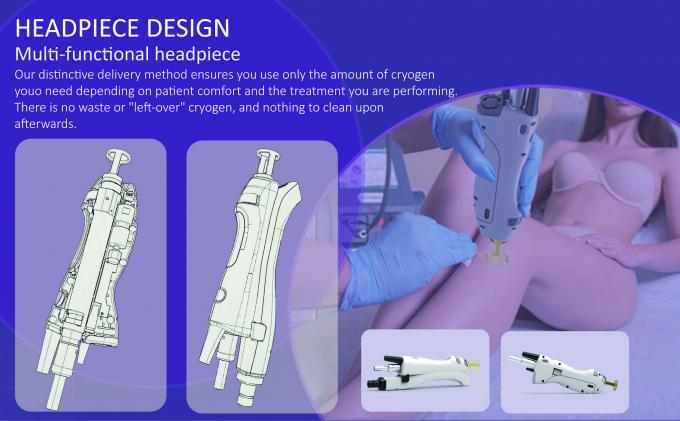 HEADPIECE DESIGN
Multi-functional headpiece
Our distinctive delivery method ensures you use only the amount of cryogen youo need depending on patient comfort and the treatment you are performing. There is no waste or "left-over" cryogen, and nothing to clean upon afterwards.